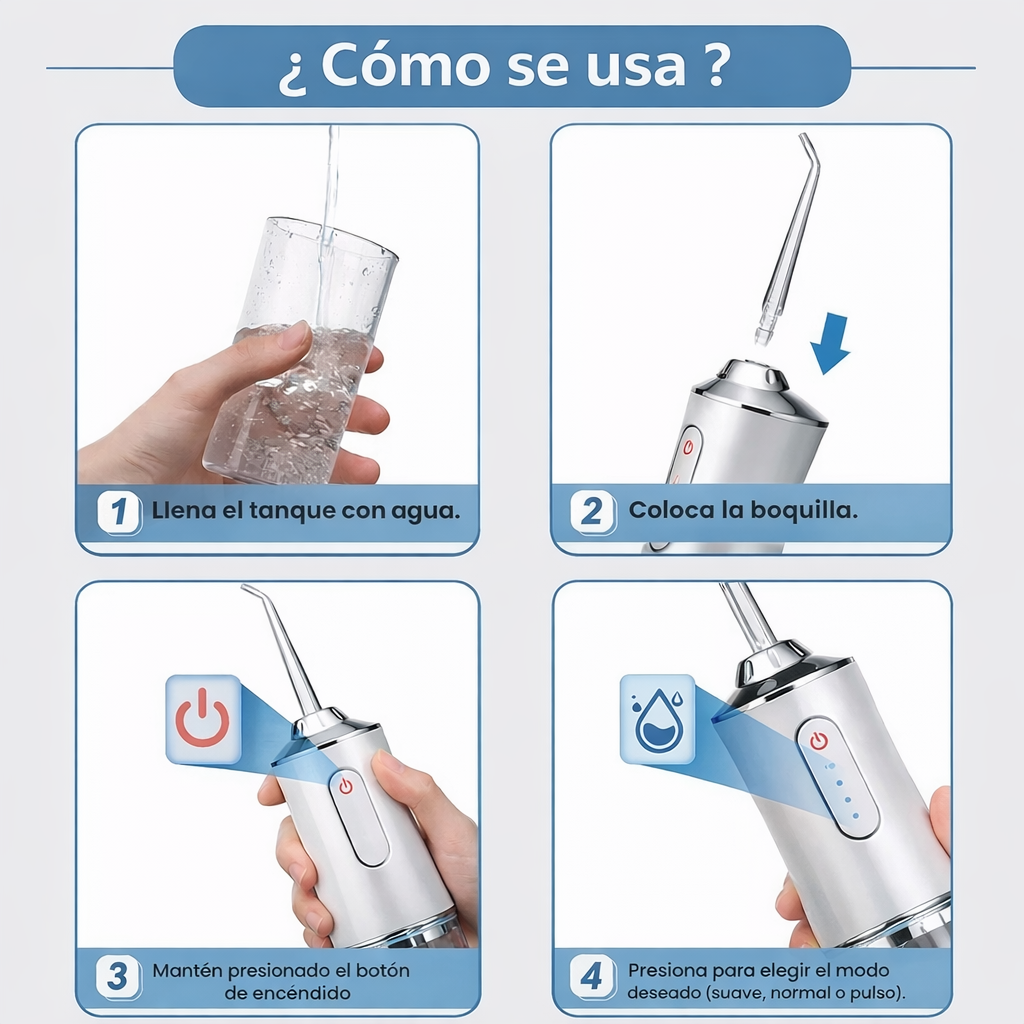 ¿ Cómo se usa ?

1 Llena el tanque con agua.

2 Coloca la boquilla.

3 Mantén presionado el botón de encéndido

4 Presiona para elegir el modo deseado (suave, normal o pulso).